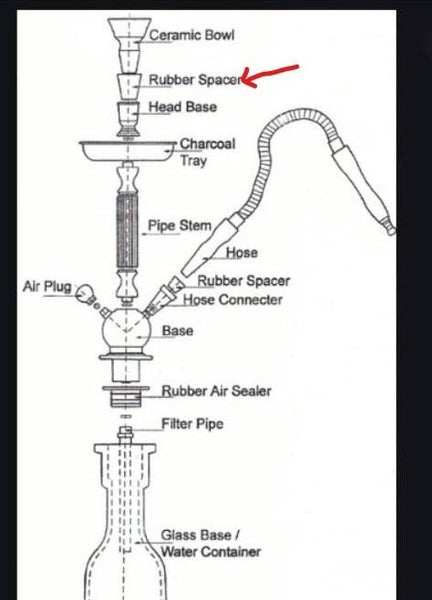 Ceramic Bowl
Rubber Spacer
Head Base
Charcoal Tray
Pipe Stem
Hose
Air Plug
Rubber Spacer
Hose Connecter
Base
Rubber Air Sealer
Filter Pipe
Glass Base / Water Container