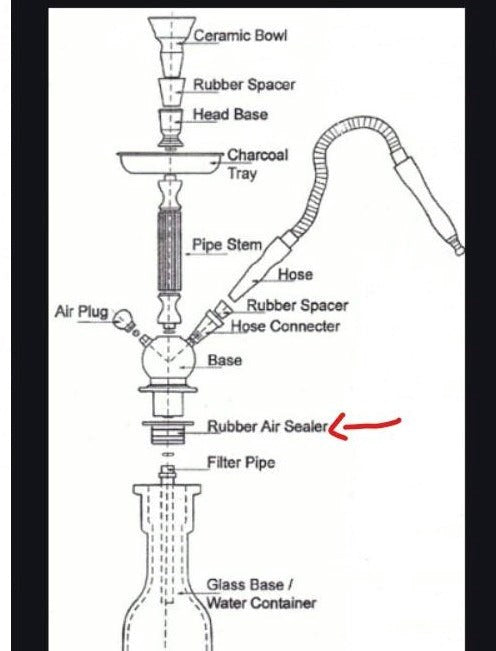 Ceramic Bowl
Rubber Spacer
Head Base
Charcoal Tray
Pipe Stem
Hose
Air Plug
Rubber Spacer
Hose Connecter
Base
Rubber Air Sealer
Filter Pipe
Glass Base / Water Container